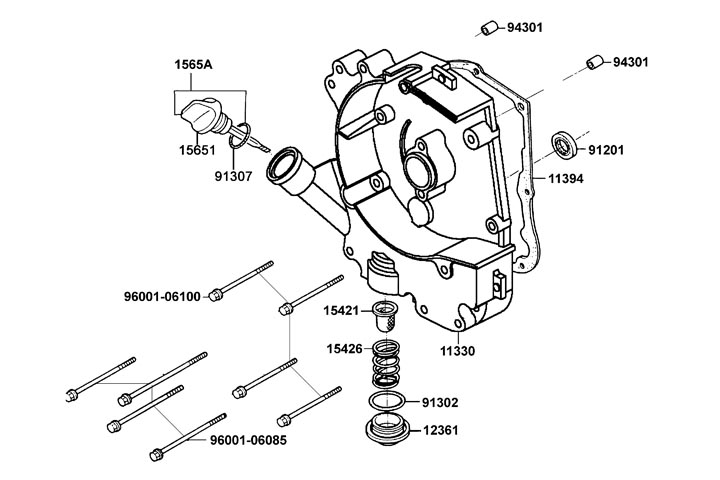 94301
94301
1565A
15651
91307
91201
11394
96001-06100
15421
15426
11330
91302
12361
96001-06085